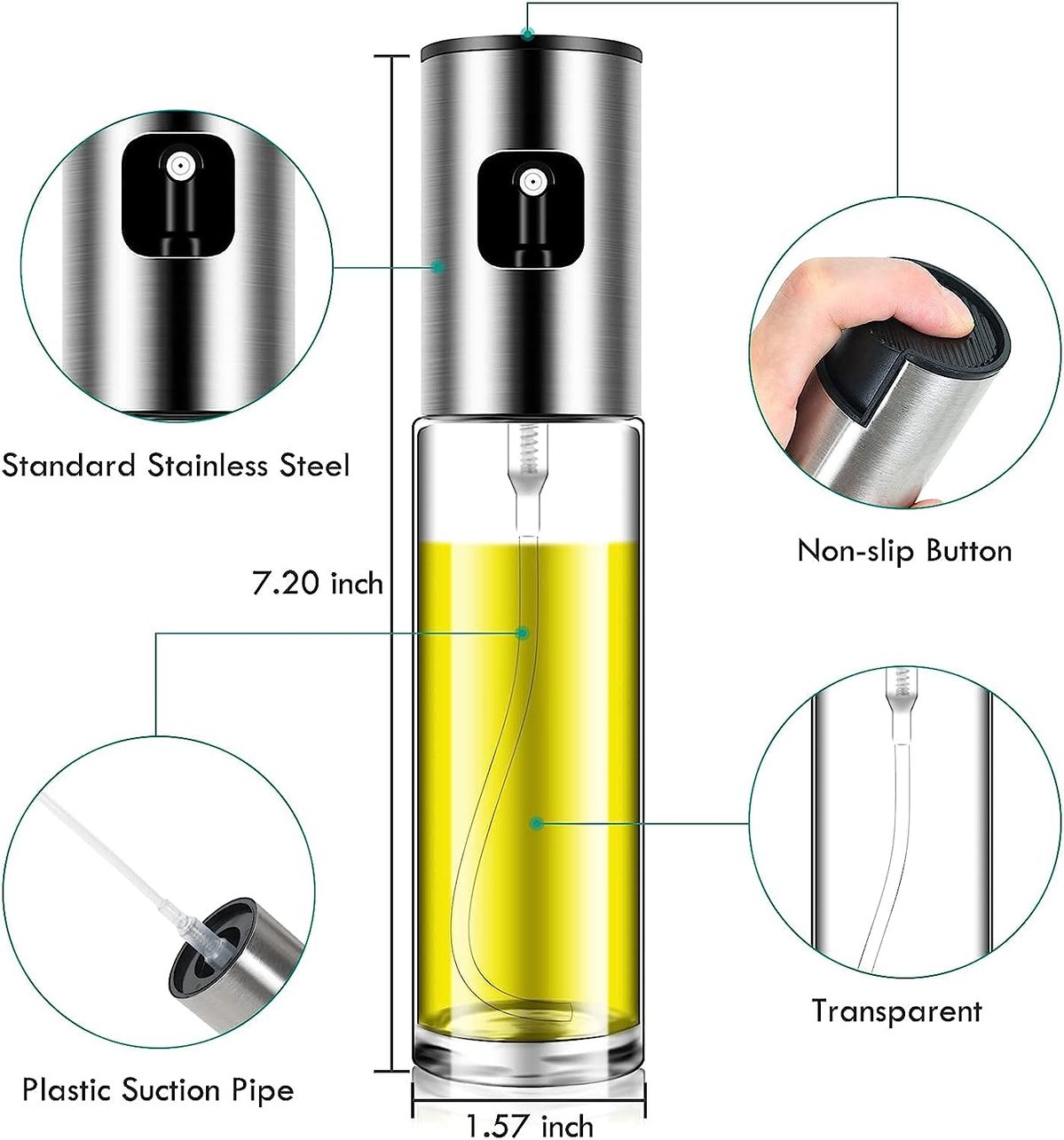 Standard Stainless Steel

Non-slip Button

7.20 inch

Transparent

Plastic Suction Pipe

1.57 inch